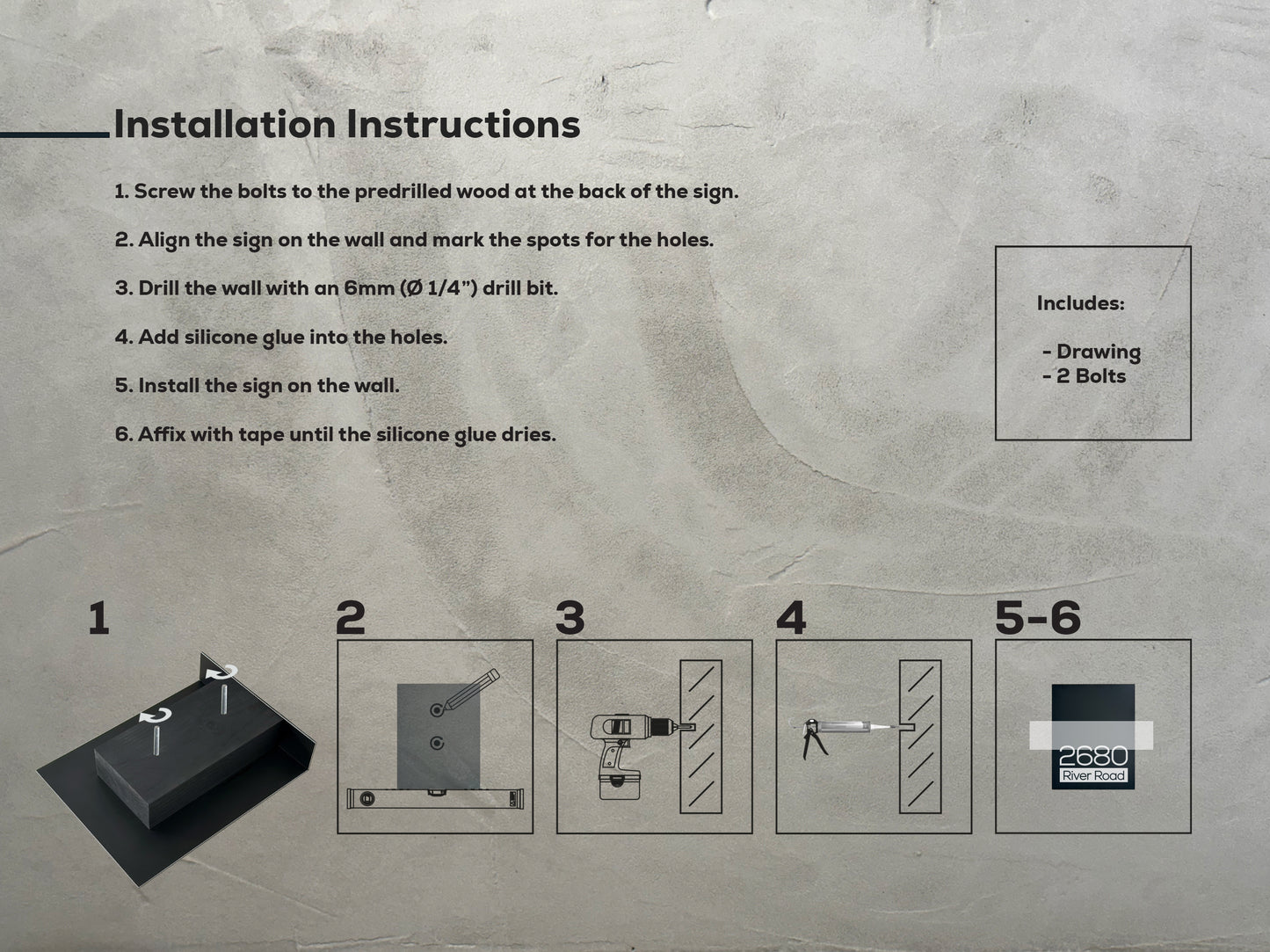 Installation Instructions

1. Screw the bolts to the predrilled wood at the back of the sign.

2. Align the sign on the wall and mark the spots for the holes.

3. Drill the wall with an 6mm (Ø 1/4”) drill bit.

4. Add silicone glue into the holes.

5. Install the sign on the wall.

6. Affix with tape until the silicone glue dries.

Includes:

- Drawing
- 2 Bolts

1

2

3

4

5-6

2680
River Road